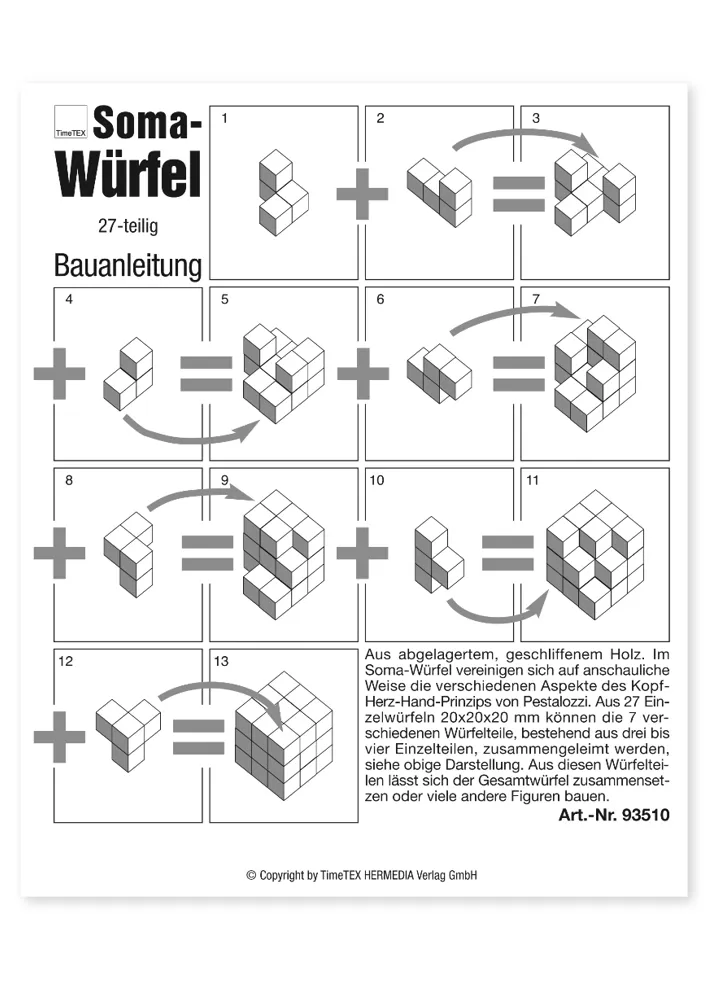 TimeTEX

Soma-Würfel

27-teilig

Bauanleitung

1

2

3

4

5

6

7

8

9

10

11

12

13

Aus abgelagertem, geschliffenem Holz. Im Soma-Würfel vereinigen sich auf anschauliche Weise die verschiedenen Aspekte des Kopf-Herz-Hand-Prinzips von Pestalozzi. Aus 27 Einzelwürfeln 20x20x20 mm können die 7 verschiedenen Würfelteile, bestehend aus drei bis vier Einzelteilen, zusammengeleimt werden, siehe obige Darstellung. Aus diesen Würfelteilen lässt sich der Gesamtwürfel zusammensetzen oder viele andere Figuren bauen.

Art.-Nr. 93510

© Copyright by TimeTEX HERMEDIA Verlag GmbH